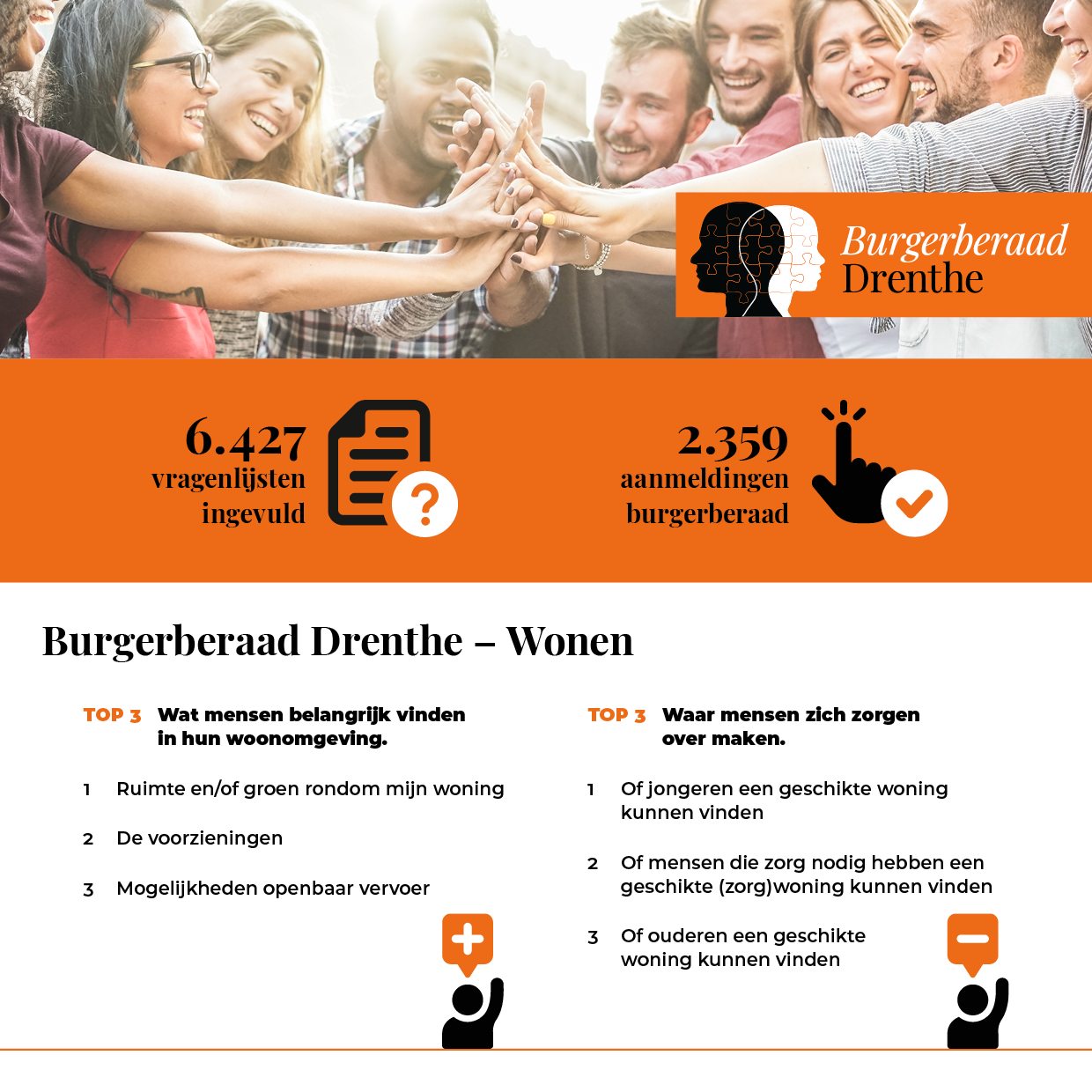 Burgerberaad Drenthe

6.427 vragenlijsten ingevuld

2.359 aanmeldingen burgerberaad

Burgerberaad Drenthe – Wonen

TOP 3 Wat mensen belangrijk vinden in hun woonomgeving.

1 Ruimte en/of groen rondom mijn woning

2 De voorzieningen

3 Mogelijkheden openbaar vervoer

TOP 3 Waar mensen zich zorgen over maken.

1 Of jongeren een geschikte woning kunnen vinden

2 Of mensen die zorg nodig hebben een geschikte (zorg)woning kunnen vinden

3 Of ouderen een geschikte woning kunnen vinden